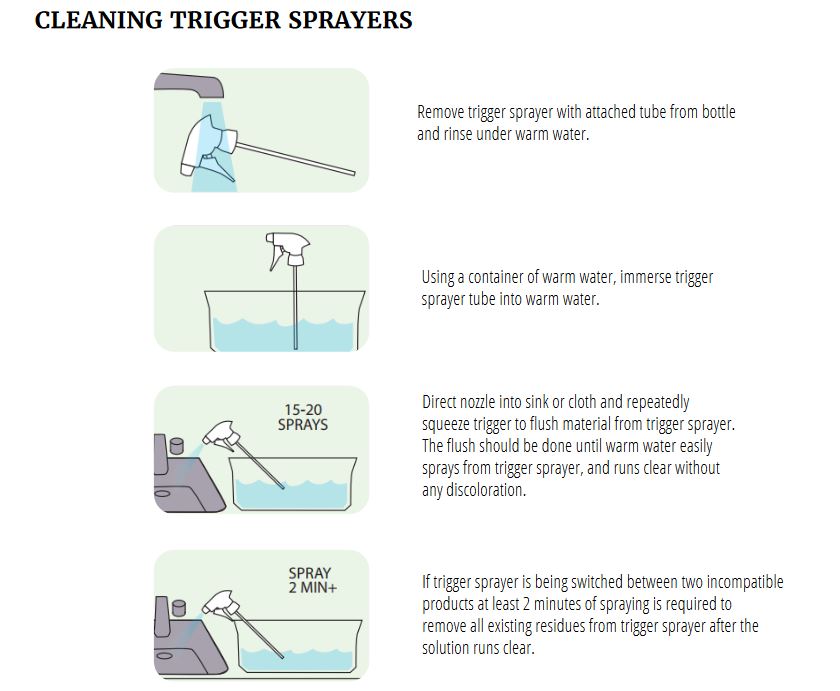 CLEANING TRIGGER SPRAYERS

Remove trigger sprayer with attached tube from bottle and rinse under warm water.

Using a container of warm water, immerse trigger sprayer tube into warm water.

15-20 SPRAYS

Direct nozzle into sink or cloth and repeatedly squeeze trigger to flush material from trigger sprayer. The flush should be done until warm water easily sprays from trigger sprayer, and runs clear without any discoloration.

SPRAY 2 MIN+

If trigger sprayer is being switched between two incompatible products at least 2 minutes of spraying is required to remove all existing residues from trigger sprayer after the solution runs clear.